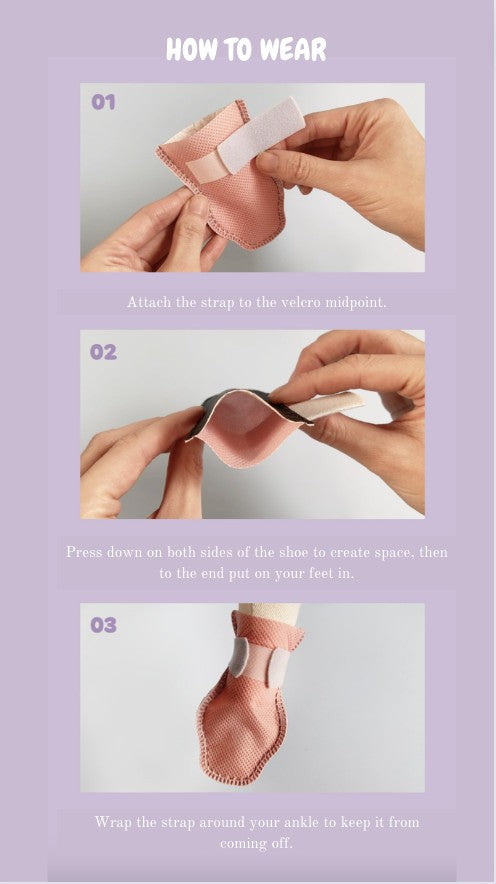 HOW TO WEAR

01

Attach the strap to the velcro midpoint.

02

Press down on both sides of the shoe to create space, then to the end put on your feet in.

03

Wrap the strap around your ankle to keep it from coming off.