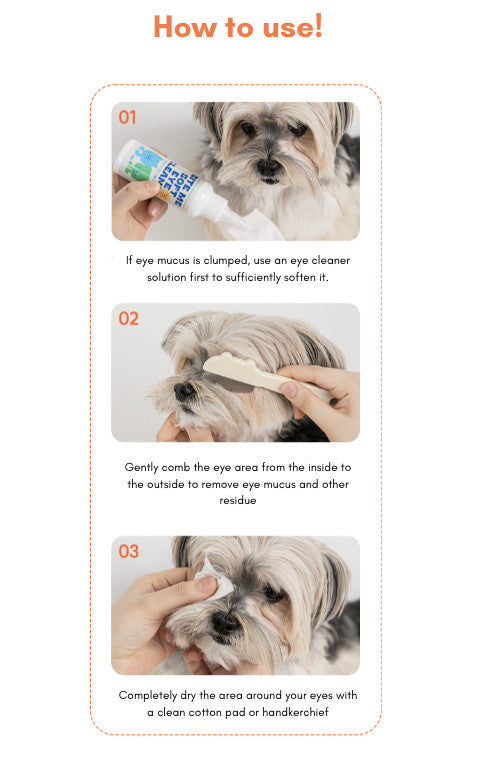 How to use!

01

BITE ME SOFT CLEAN

If eye mucus is clumped, use an eye cleaner solution first to sufficiently soften it.

02

Gently comb the eye area from the inside to the outside to remove eye mucus and other residue

03

Completely dry the area around your eyes with a clean cotton pad or handkerchief