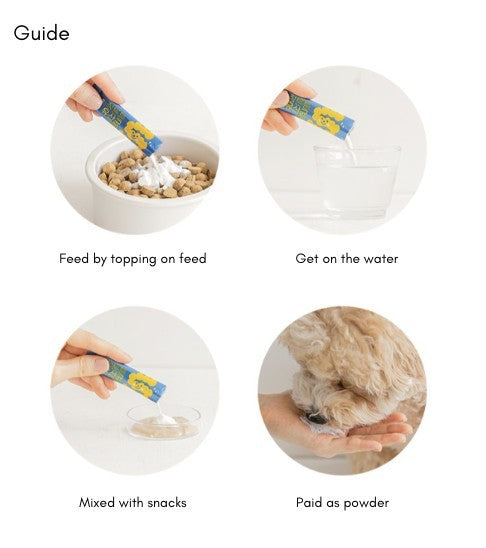 Guide

Feed by topping on feed

Get on the water

Mixed with snacks

Paid as powder